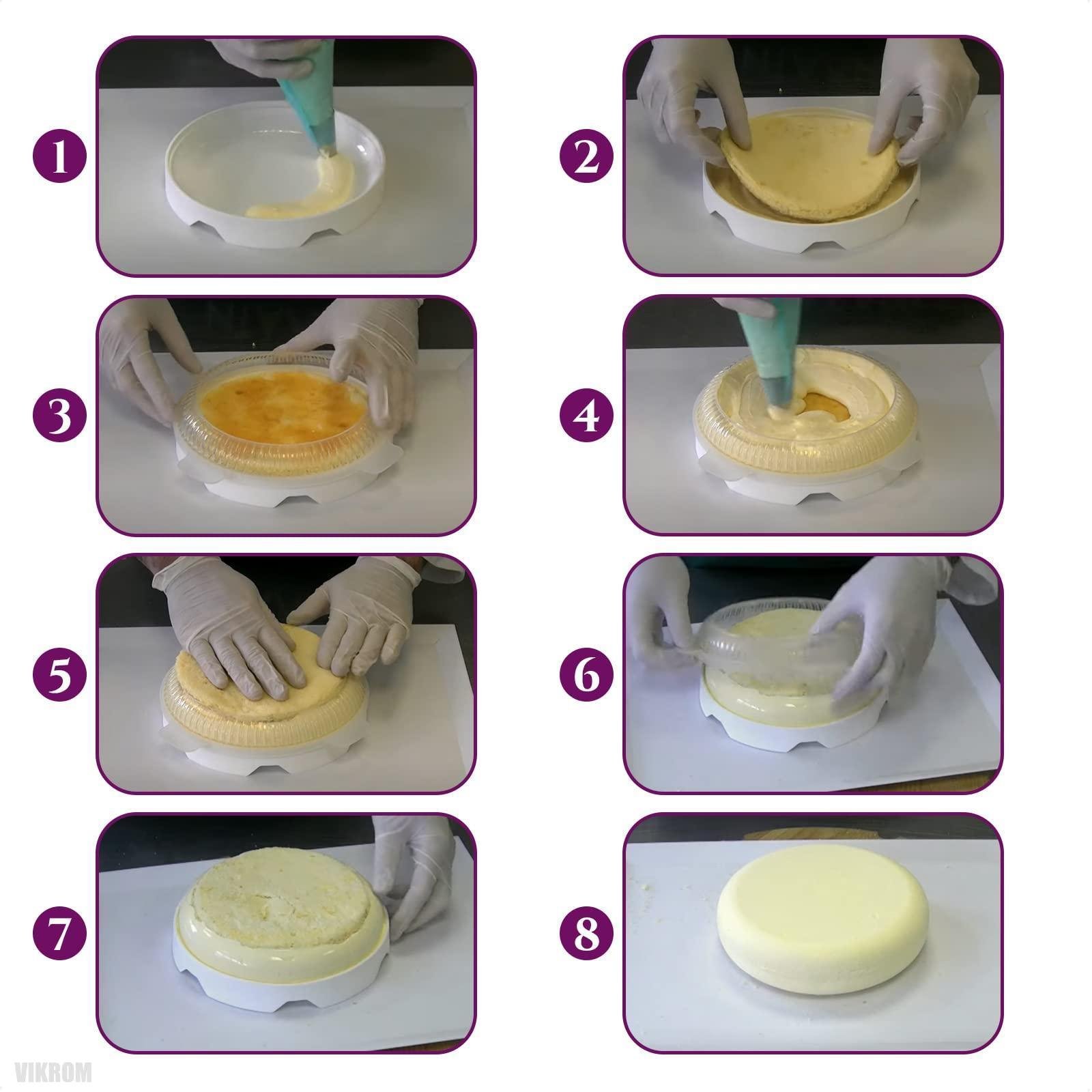 1
2
3
4
5
6
7
8
VIKROM